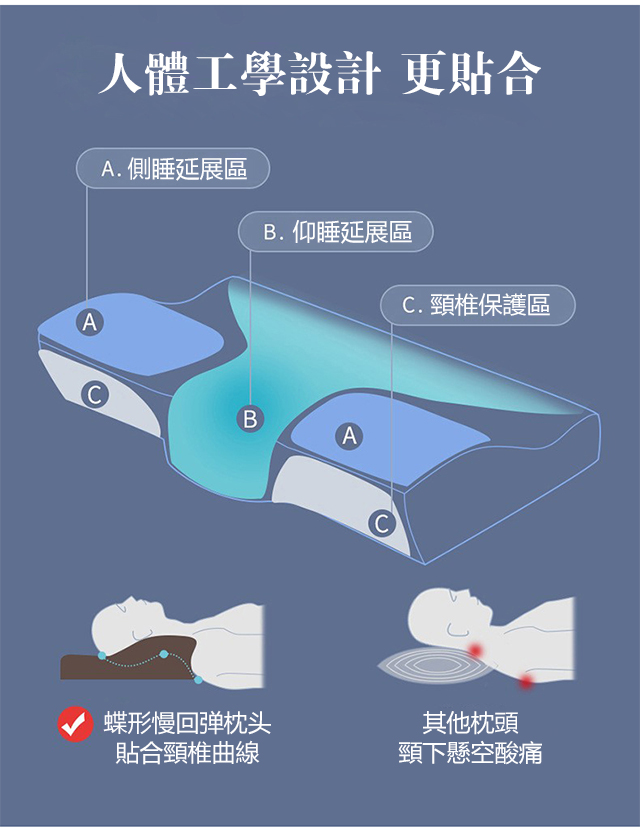 人體工學設計 更貼合

A. 側睡延展區

B. 仰睡延展區

C. 頸椎保護區

A

C

B

A

C

蝶形慢回弹枕头
貼合頸椎曲線

其他枕頭
頸下懸空酸痛