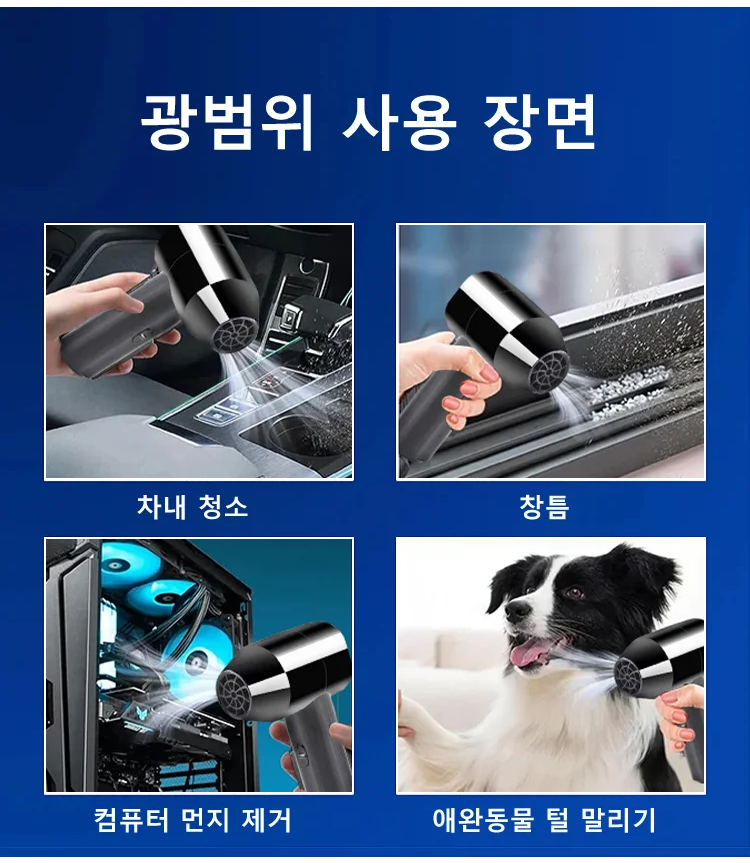 광범위 사용 장면

차내 청소

창틈

컴퓨터 먼지 제거

애완동물 털 말리기