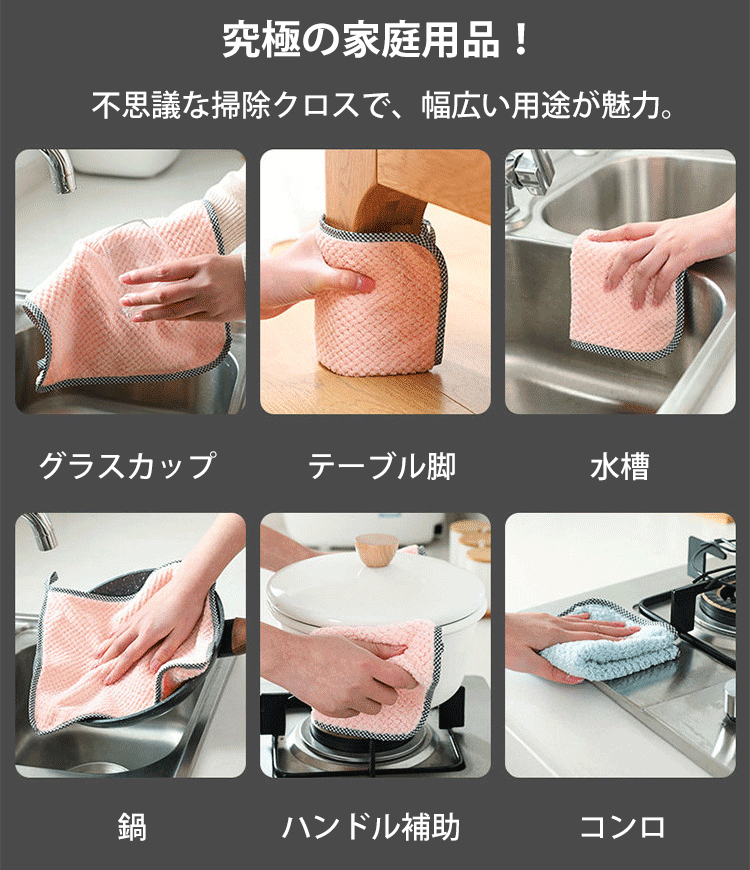 究極の家庭用品！

不思議な掃除クロスで、幅広い用途が魅力。

グラスカップ

テーブル脚

水槽

鍋

ハンドル補助

コンロ