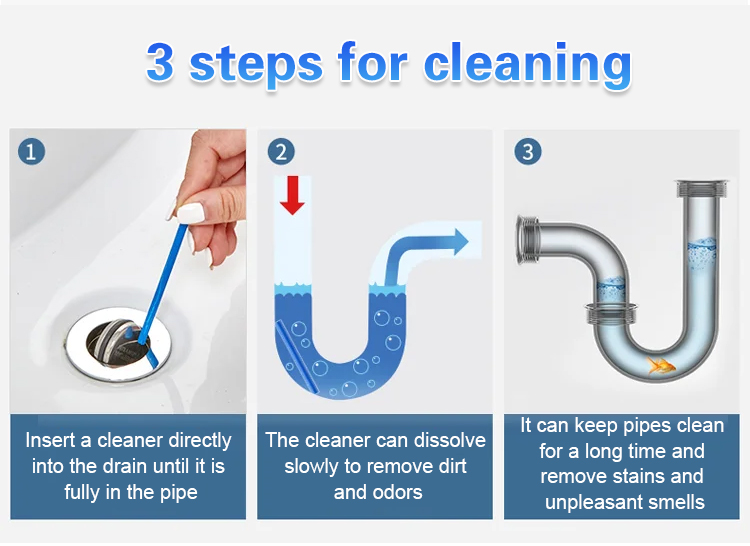 3 steps for cleaning

1

Insert a cleaner directly into the drain until it is fully in the pipe

2

The cleaner can dissolve slowly to remove dirt and odors

3

It can keep pipes clean for a long time and remove stains and unpleasant smells