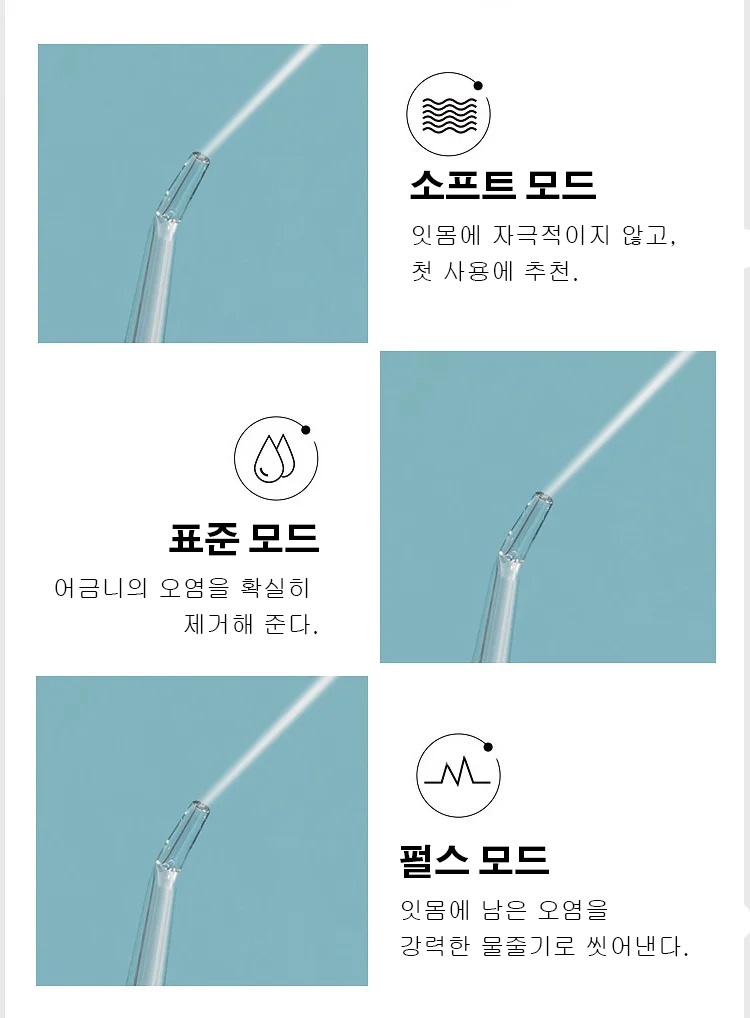 소프트 모드

잇몸에 자극적이지 않고,
첫 사용에 추천.

표준 모드

어금니의 오염을 확실히
제거해 준다.

펄스 모드

잇몸에 남은 오염을
강력한 물줄기로 씻어낸다.