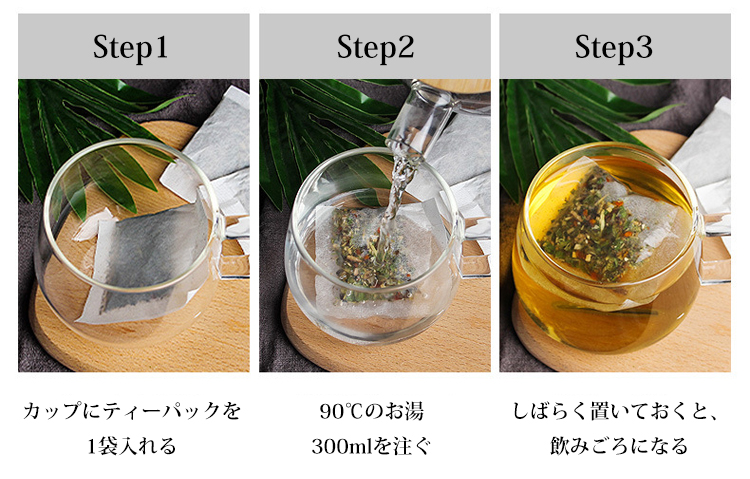 Step1

カップにティーパックを
1袋入れる

Step2

90℃のお湯
300mlを注ぐ

Step3

しばらく置いておくと、
飲みごろになる