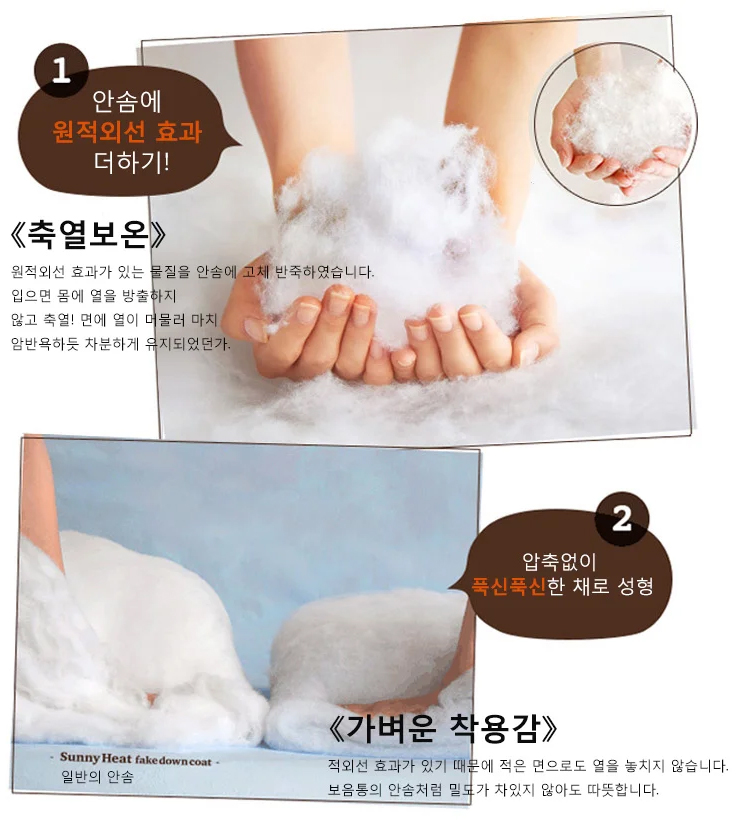 1

안솜에
원적외선 효과
더하기!

《축열보온》

원적외선 효과가 있는 물질을 안솜에 고체 반죽하였습니다.
입으면 몸에 열을 방출하지
않고 축열! 면에 열이 머물러 마치
암반욕하듯 차분하게 유지되었던가.

2

압축없이
푹신푹신한 채로 성형

《가벼운 착용감》

적외선 효과가 있기 때문에 적은 면으로도 열을 놓치지 않습니다.
보음통의 안솜처럼 밀도가 차있지 않아도 따뜻합니다.

- Sunny Heat fake down coat -
일반의 안솜