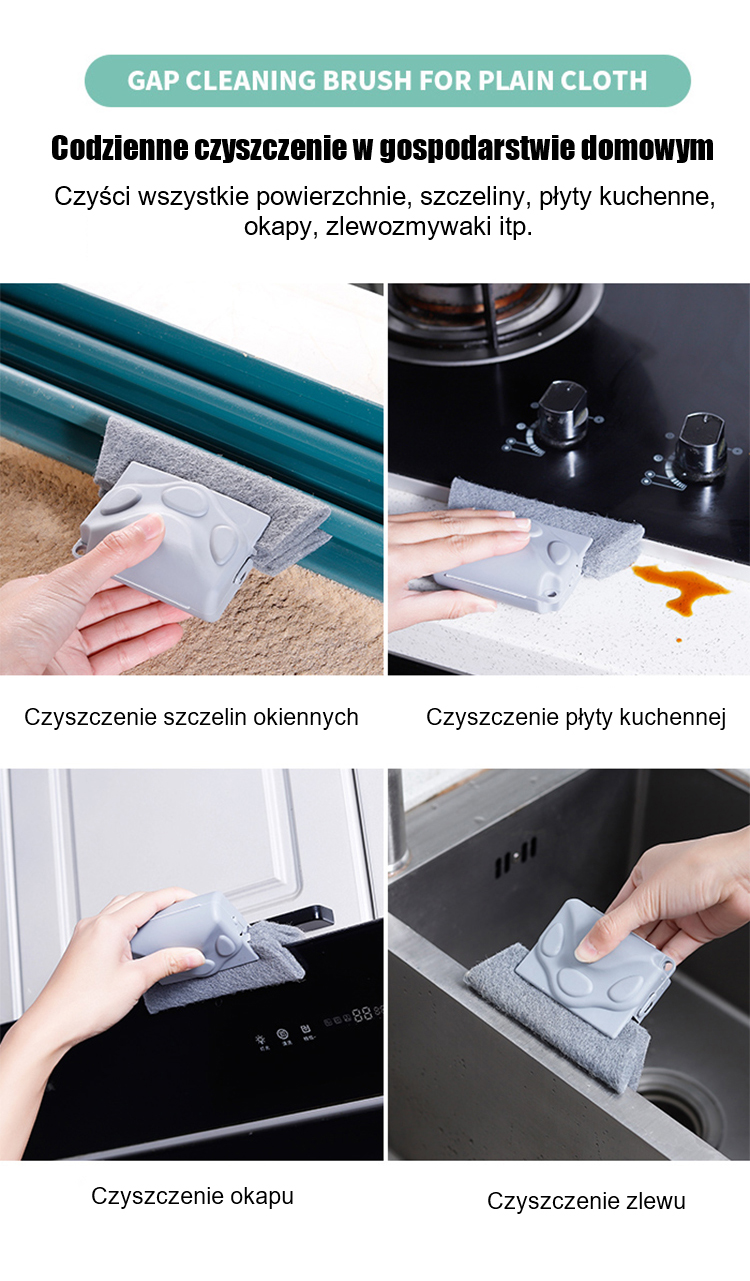 GAP CLEANING BRUSH FOR PLAIN CLOTH

Codzienne czyszczenie w gospodarstwie domowym

Czyści wszystkie powierzchnie, szczeliny, płyty kuchenne, okapy, zlewozmywaki itp.

Czyszczenie szczelin okiennych

Czyszczenie płyty kuchennej

Czyszczenie okapu

Czyszczenie zlewu