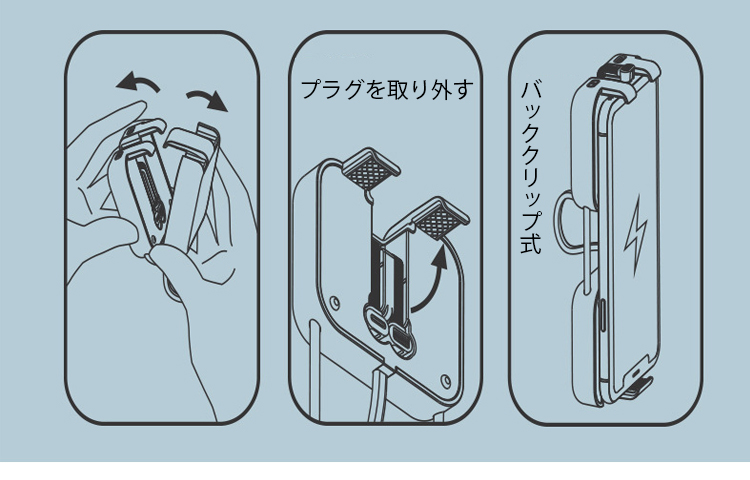 プラグを取り外す

バッククリップ式