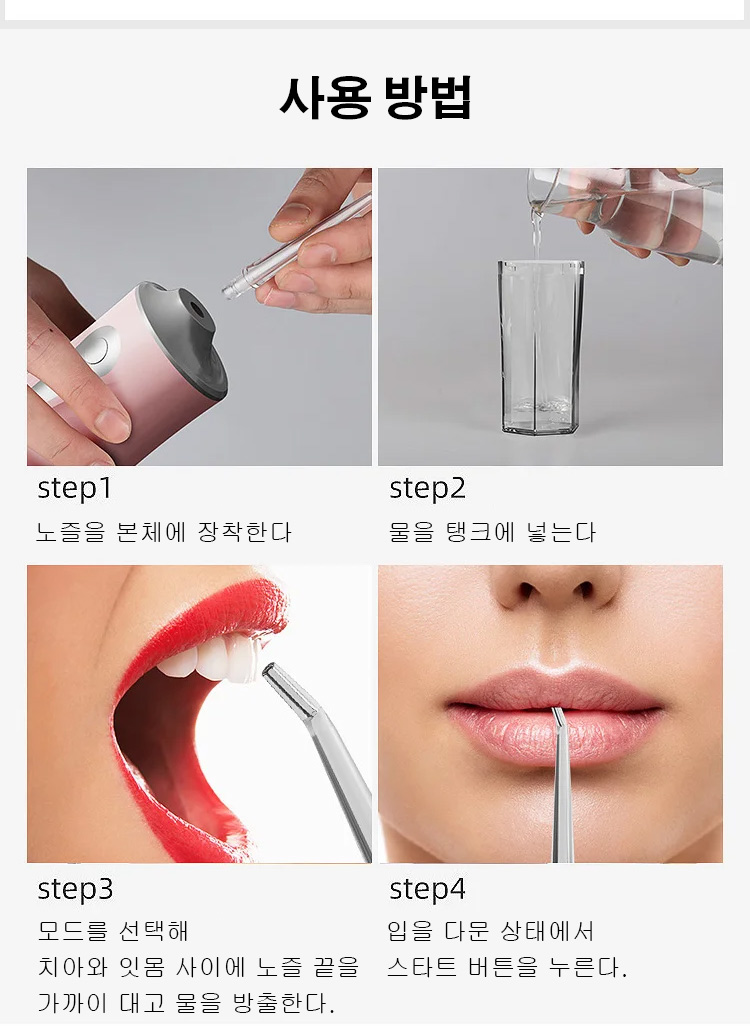 사용 방법

step1
노즐을 본체에 장착한다

step2
물을 탱크에 넣는다

step3
모드를 선택해
치아와 잇몸 사이에 노즐 끝을 가까이 대고 물을 방출한다.

step4
입을 다문 상태에서
스타트 버튼을 누른다.