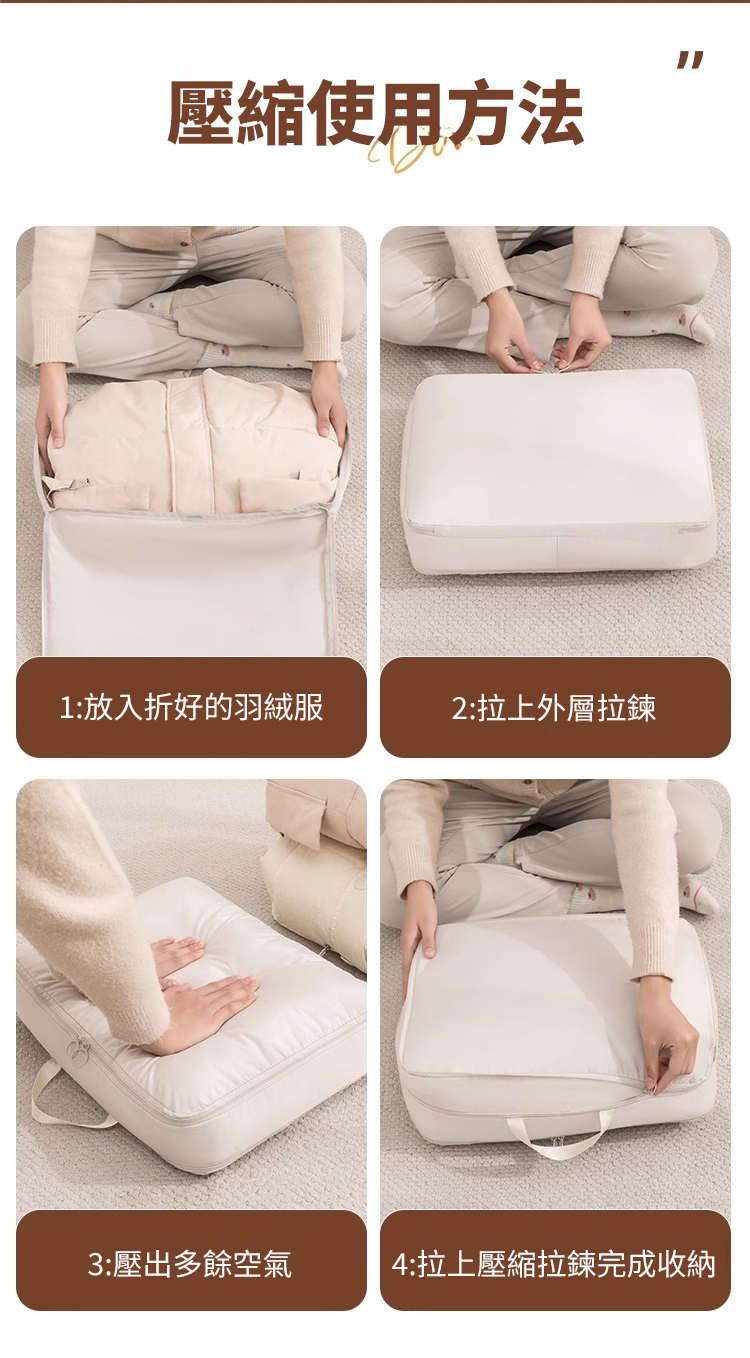 "

壓縮使用方法

1:放入折好的羽絨服

2:拉上外層拉鍊

3:壓出多餘空氣

4:拉上壓縮拉鍊完成收納