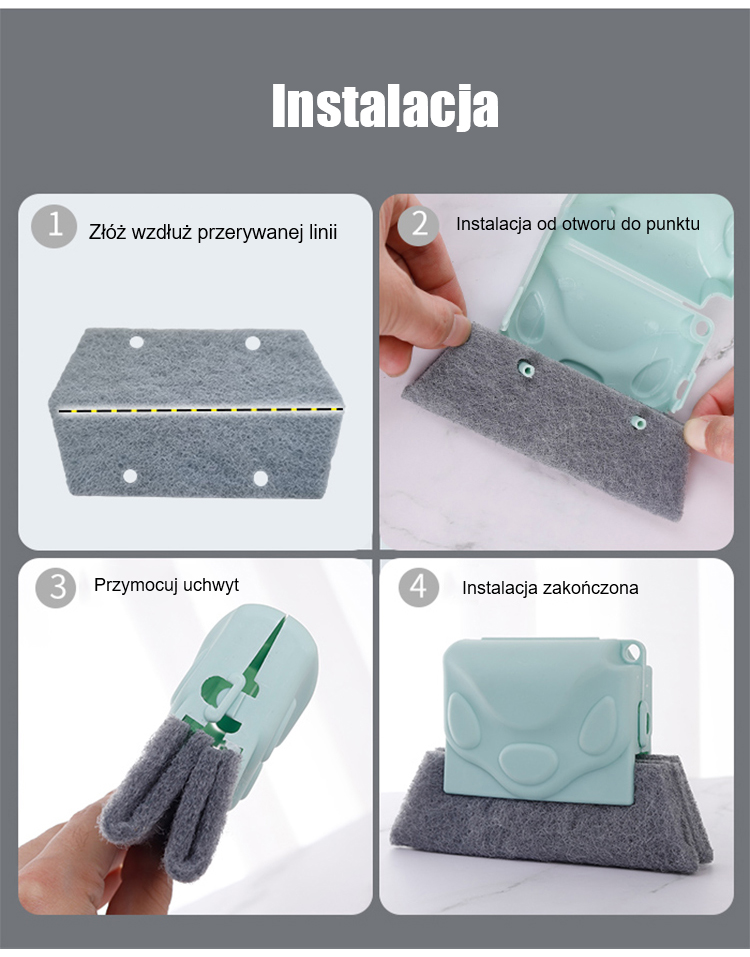 Instalacja

1 Złóż wzdłuż przerywanej linii

2 Instalacja od otworu do punktu

3 Przymocuj uchwyt

4 Instalacja zakończona