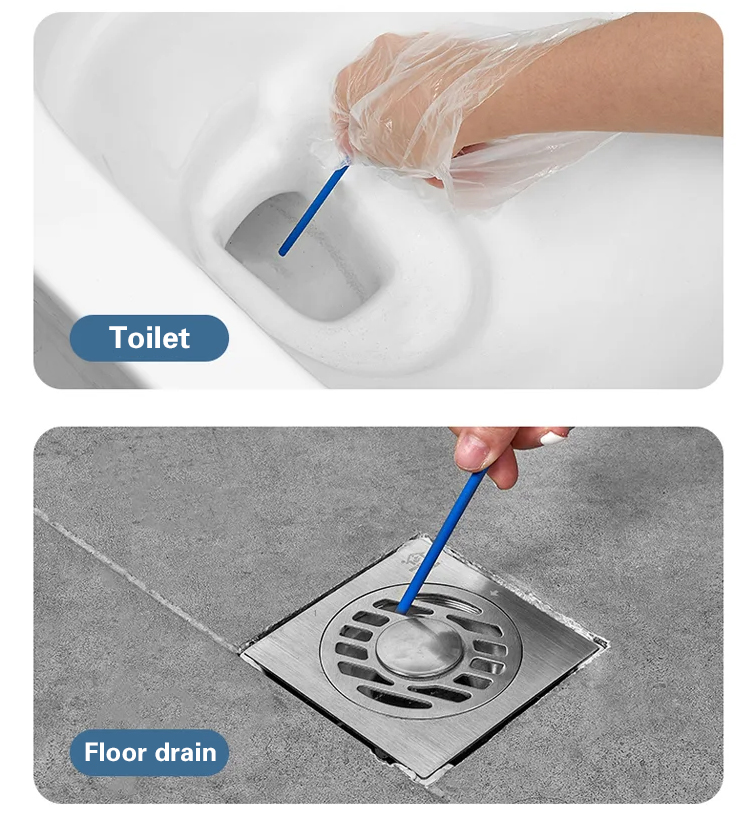 Toilet

Floor drain