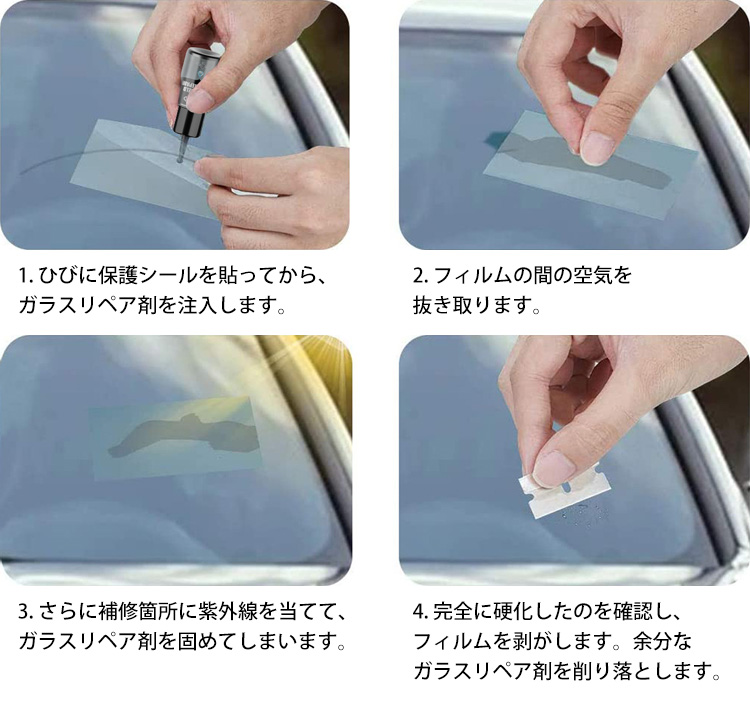 1. ひびに保護シールを貼ってから、ガラスリペア剤を注入します。

2. フィルムの間の空気を抜き取ります。

3. さらに補修箇所に紫外線を当てて、ガラスリペア剤を固めてしまいます。

4. 完全に硬化したのを確認し、フィルムを剥がします。余分なガラスリペア剤を削り落とします。