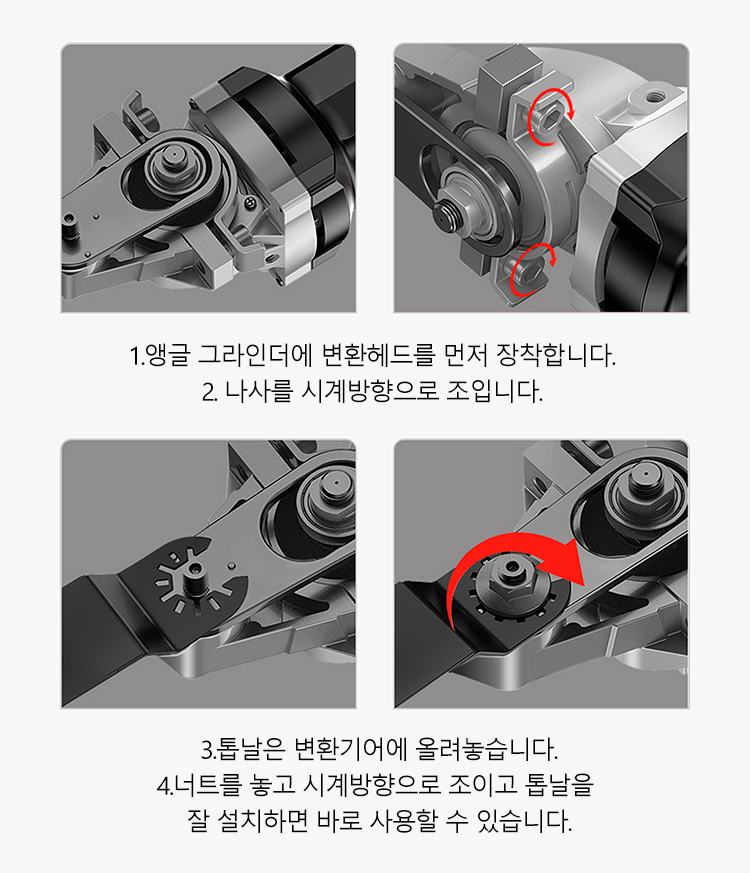 1.앵글 그라인더에 변환헤드를 먼저 장착합니다.
2. 나사를 시계방향으로 조입니다.

3.톱날은 변환기어에 올려놓습니다.
4.너트를 놓고 시계방향으로 조이고 톱날을 잘 설치하면 바로 사용할 수 있습니다.