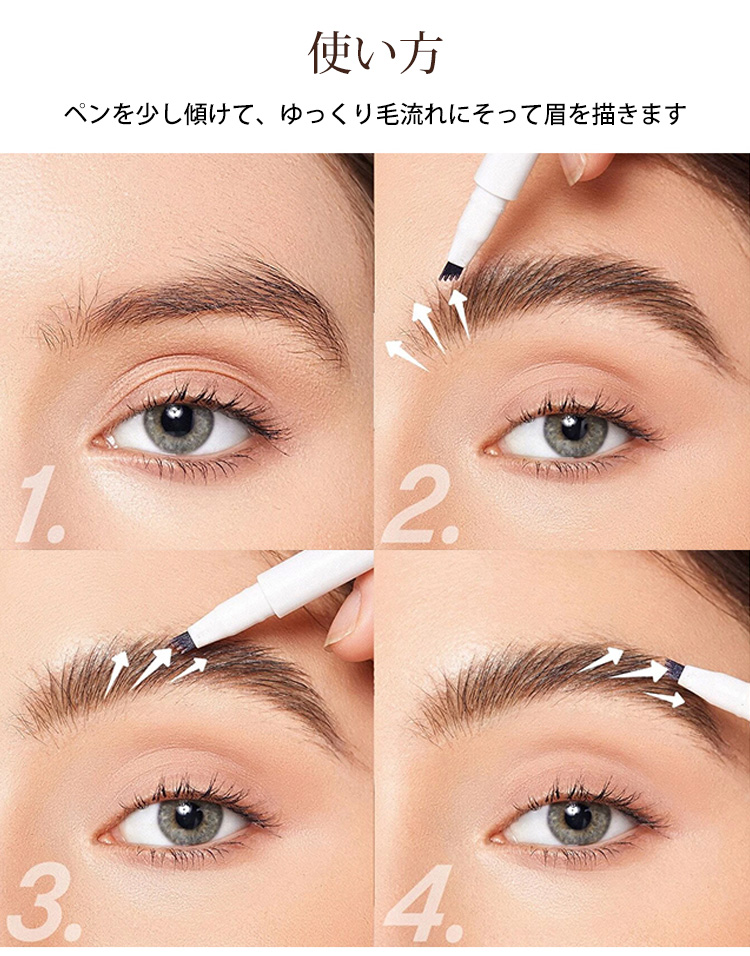 使い方

ペンを少し傾けて、ゆっくり毛流れにそって眉を描きます

1.

2.

3.

4.