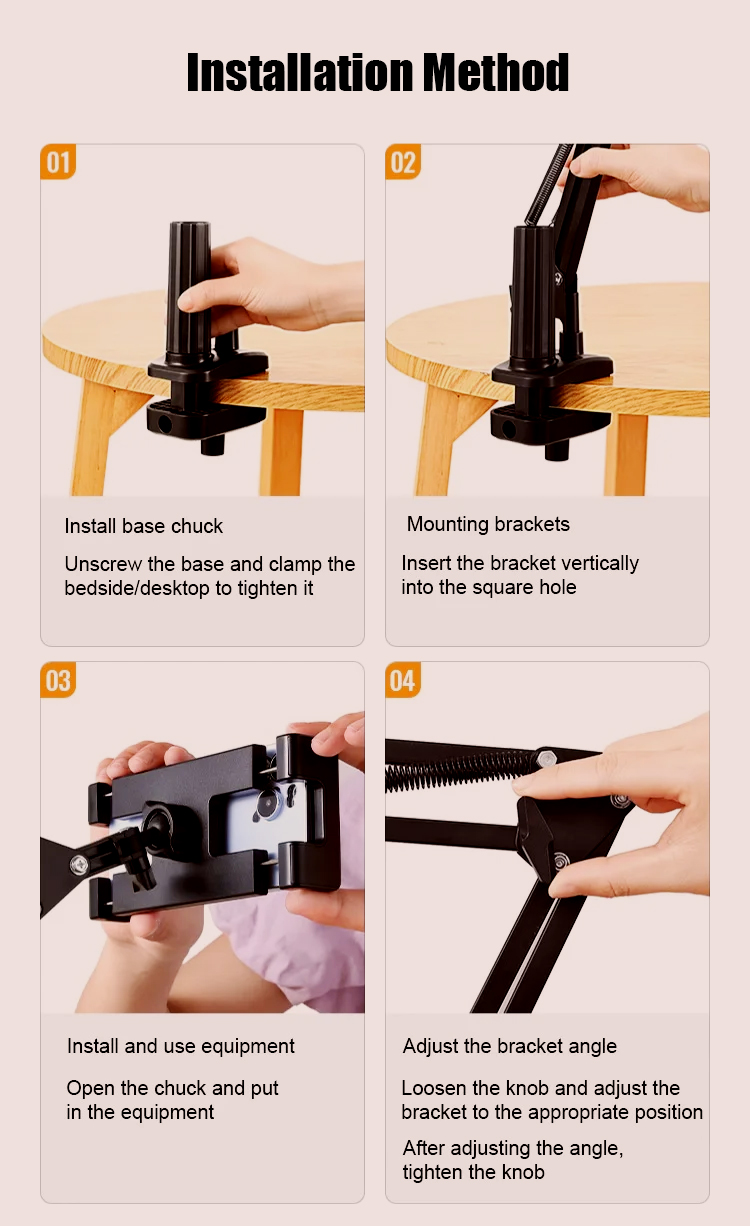 Installation Method

01

Install base chuck

Unscrew the base and clamp the bedside/desktop to tighten it

02

Mounting brackets

Insert the bracket vertically into the square hole

03

Install and use equipment

Open the chuck and put in the equipment

04

Adjust the bracket angle

Loosen the knob and adjust the bracket to the appropriate position

After adjusting the angle, tighten the knob