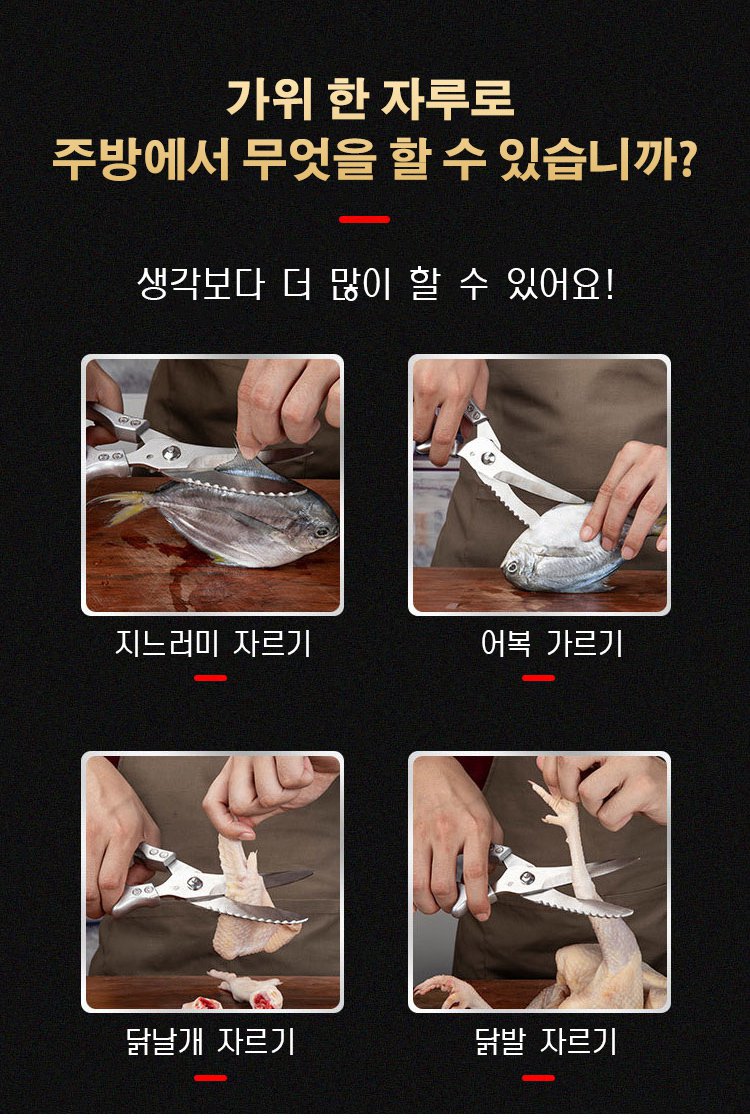 가위 한 자루로
주방에서 무엇을 할 수 있습니까?

생각보다 더 많이 할 수 있어요!

지느러미 자르기

어복 가르기

닭날개 자르기

닭발 자르기