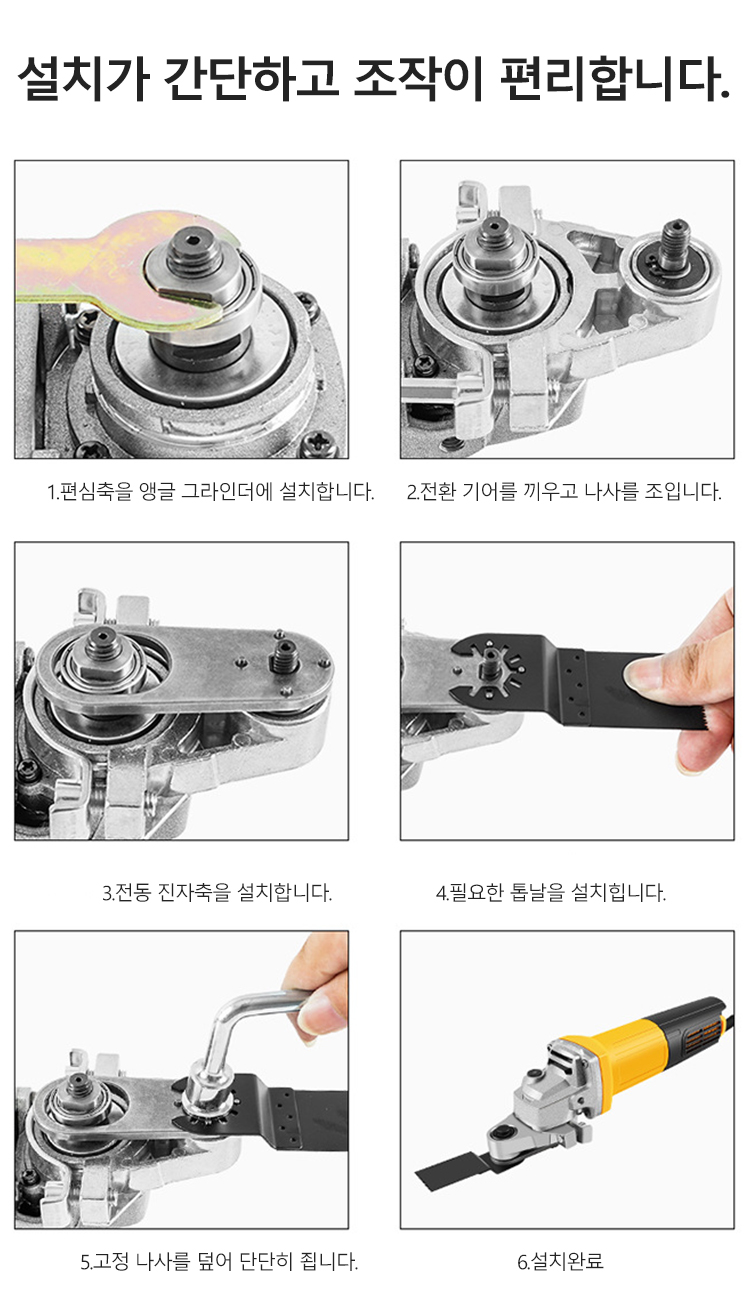 설치가 간단하고 조작이 편리합니다.

1.편심축을 앵글 그라인더에 설치합니다.

2.전환 기어를 끼우고 나사를 조입니다.

3.전동 진자축을 설치합니다.

4.필요한 톱날을 설치힙니다.

5.고정 나사를 덮어 단단히 죕니다.

6.설치완료