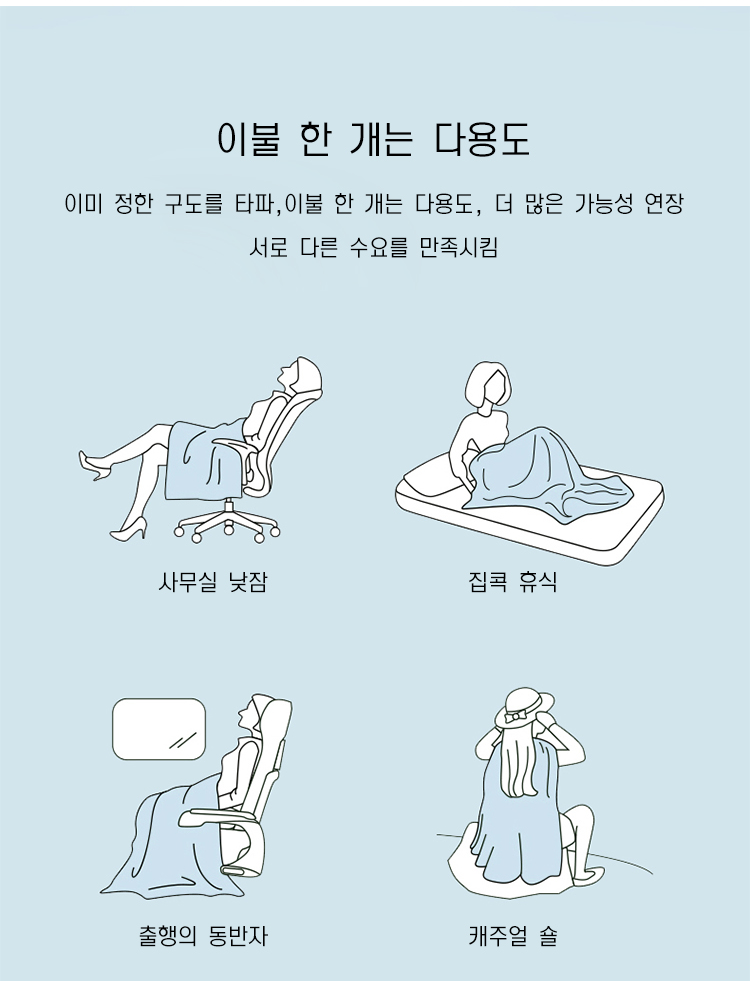 이불 한 개는 다용도

이미 정한 구도를 타파,이불 한 개는 다용도, 더 많은 가능성 연장

서로 다른 수요를 만족시킴

사무실 낮잠

집콕 휴식

출행의 동반자

캐주얼 숄