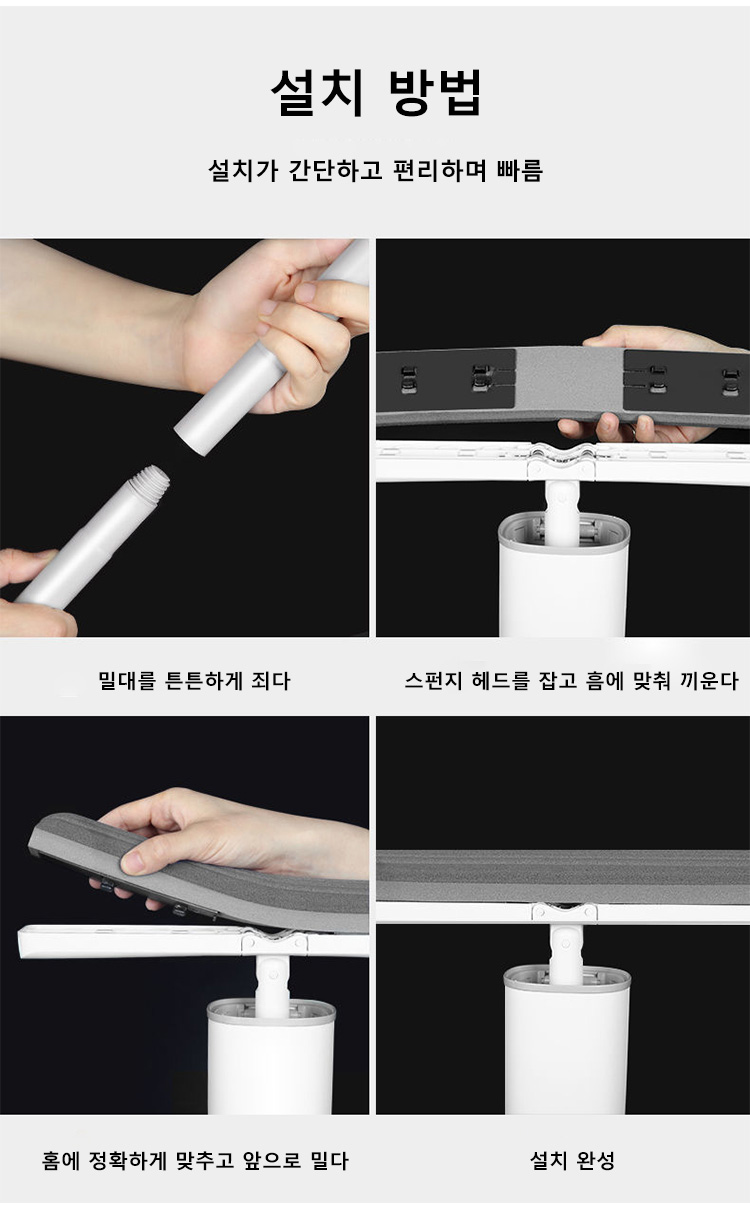 설치 방법

설치가 간단하고 편리하며 빠름

밀대를 튼튼하게 죄다

스펀지 헤드를 잡고 홈에 맞춰 끼운다

홈에 정확하게 맞추고 앞으로 밀다

설치 완성