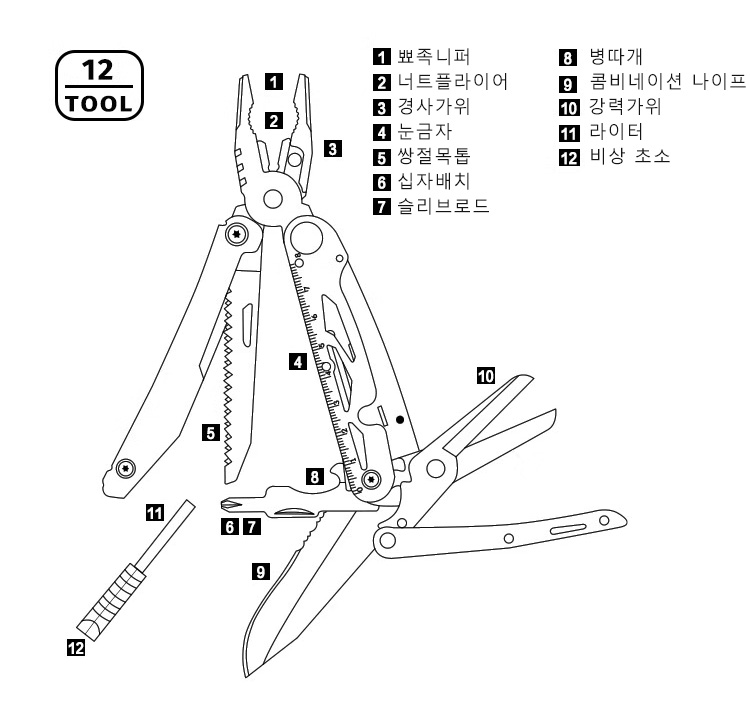 12
TOOL

1 뾰족니퍼
2 너트플라이어
3 경사가위
4 눈금자
5 쌍절목톱
6 십자배치
7 슬리브로드

8 병따개
9 콤비네이션 나이프
10 강력가위
11 라이터
12 비상 초소

1
2
3
4
5
8
10
11
6 7
9
12