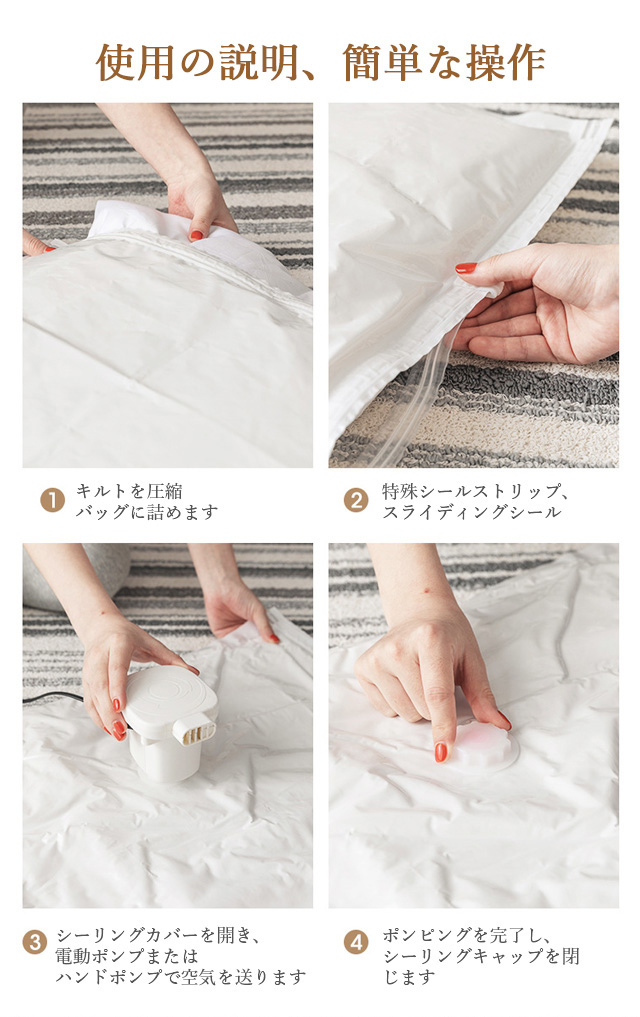 使用の説明、簡単な操作

1 キルトを圧縮バッグに詰めます

2 特殊シールストリップ、スライディングシール

3 シーリングカバーを開き、電動ポンプまたはハンドポンプで空気を送ります

4 ポンピングを完了し、シーリングキャップを閉じます