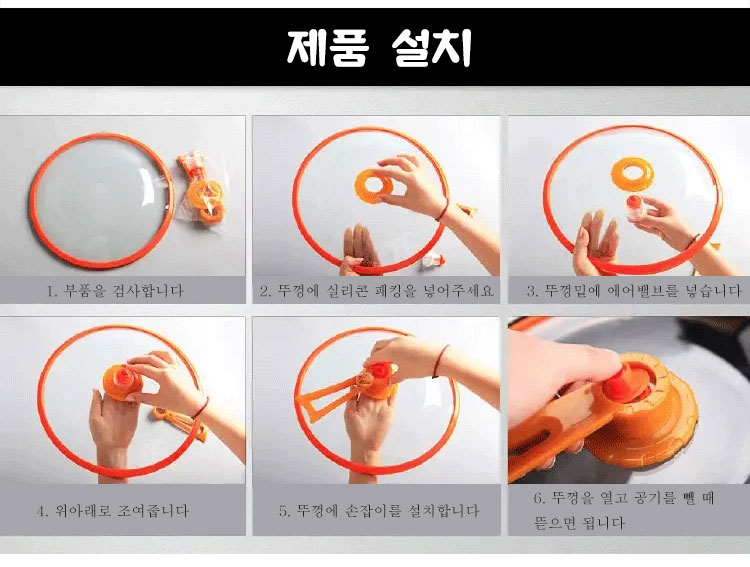 제품 설치

1. 부품을 검사합니다

2. 뚜껑에 실리콘 패킹을 넣어주세요

3. 뚜껑밑에 에어밸브를 넣습니다

4. 위아래로 조여줍니다

5. 뚜껑에 손잡이를 설치합니다

6. 뚜껑을 열고 공기를 뺄 때 뜯으면 됩니다