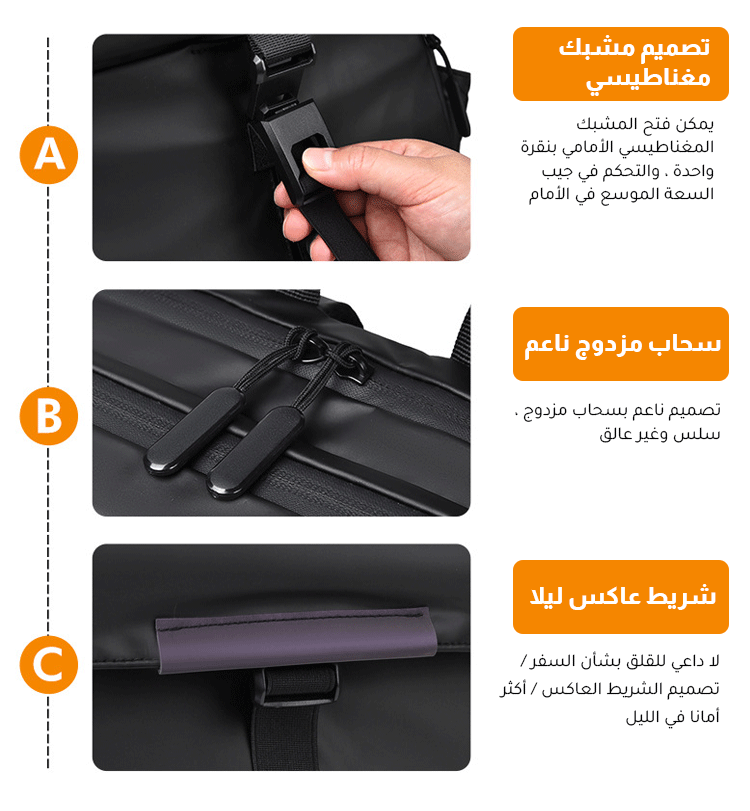 A

تصميم مشبك مغناطيسي

يمكن فتح المشبك المغناطيسي الأمامي بنقرة واحدة ، والتحكم في جيب السعة الموسع في الأمام

B

سحاب مزدوج ناعم

تصميم ناعم بسحاب مزدوج ، سلس وغير عالق

C

شريط عاكس ليلا

لا داعي للقلق بشأن السفر / تصميم الشريط العاكس / أكثر أمانا في الليل