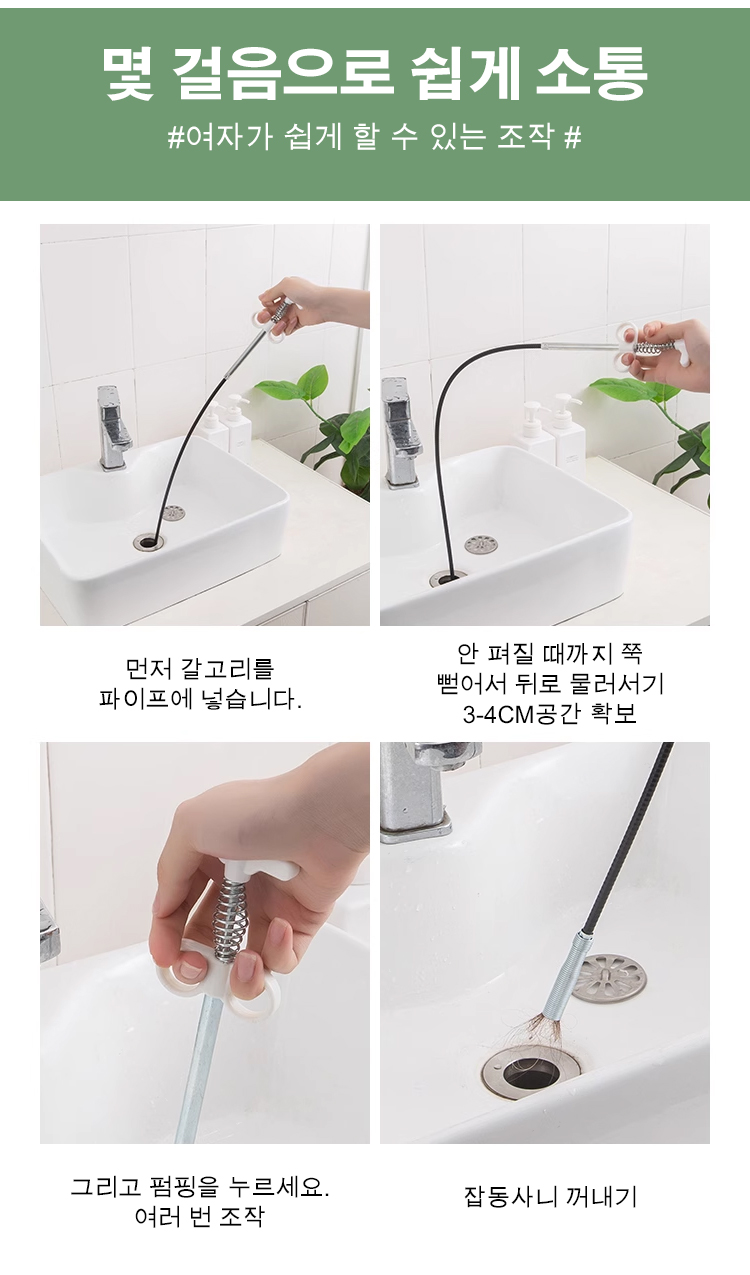 몇 걸음으로 쉽게 소통
#여자가 쉽게 할 수 있는 조작 #

먼저 갈고리를
파이프에 넣습니다.

안 펴질 때까지 쭉
뻗어서 뒤로 물러서기
3-4CM공간 확보

그리고 펌핑을 누르세요.
여러 번 조작

잡동사니 꺼내기