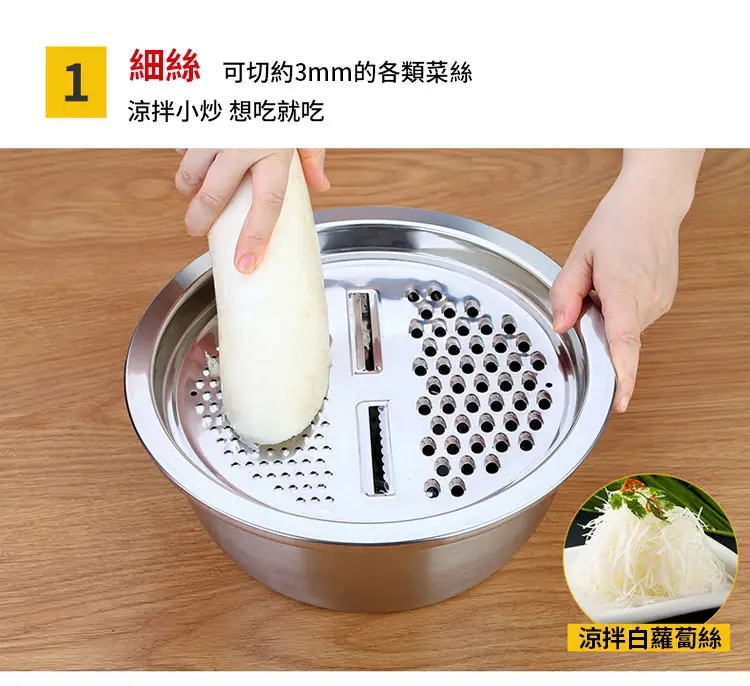 1

細絲 可切約3mm的各類菜絲
涼拌小炒 想吃就吃

涼拌白蘿蔔絲