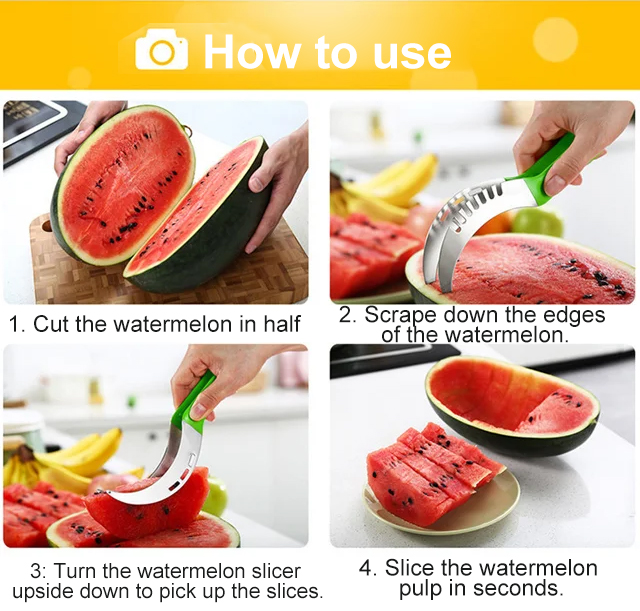 How to use

1. Cut the watermelon in half

2. Scrape down the edges of the watermelon.

3: Turn the watermelon slicer upside down to pick up the slices.

4. Slice the watermelon pulp in seconds.